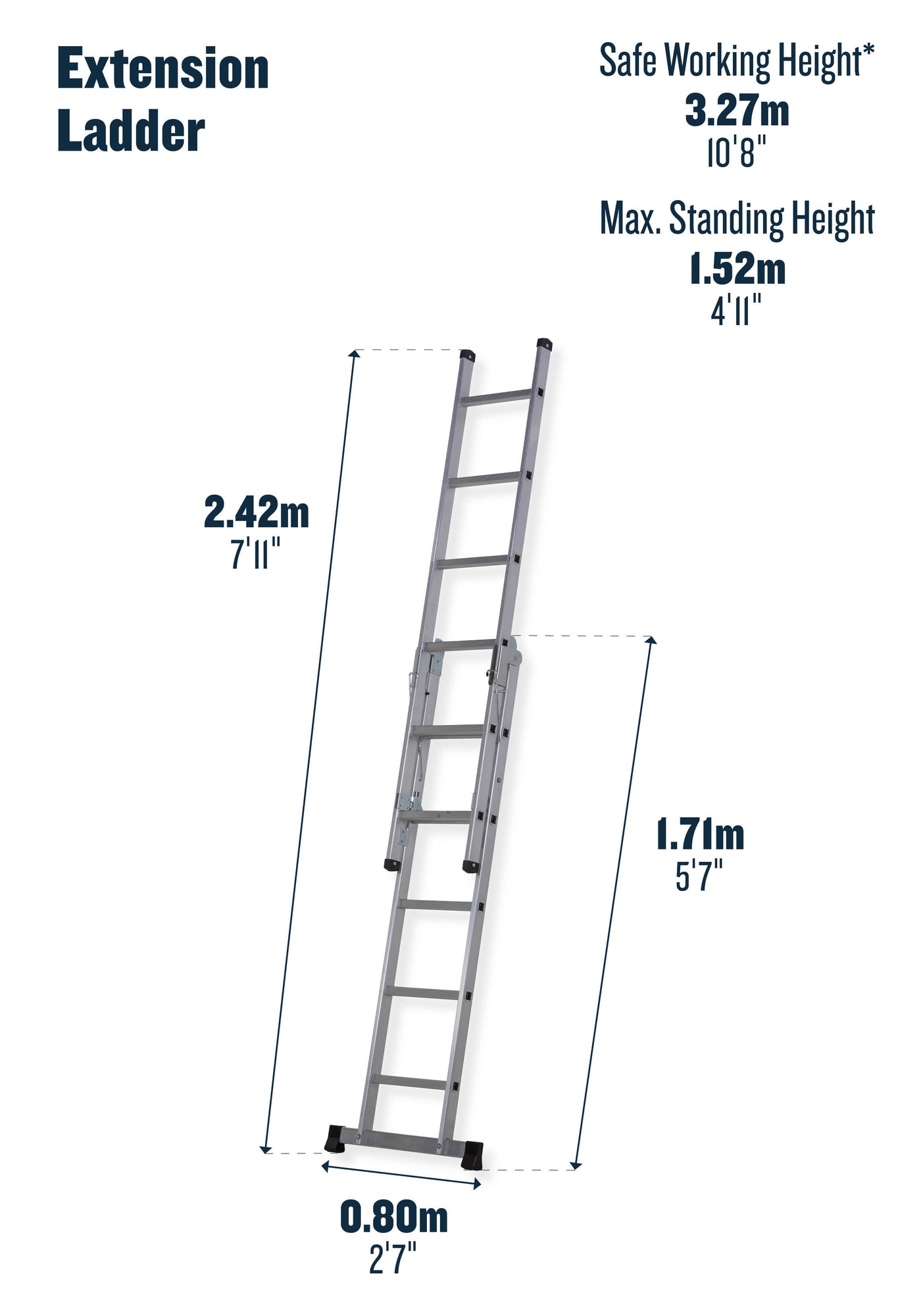 Extension Ladder

Safe Working Height*
3.27m
10'8"

Max. Standing Height
1.52m
4'11"

2.42m
7'11"

1.71m
5'7"

0.80m
2'7"