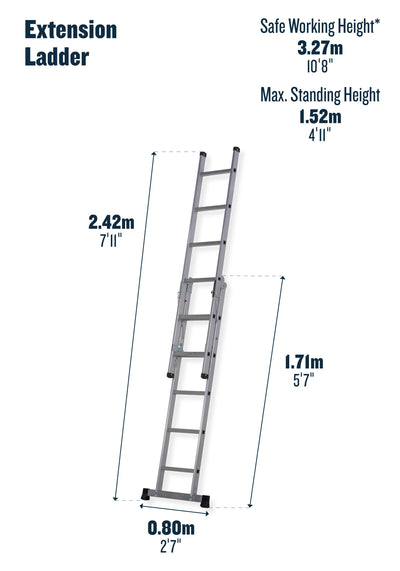 Extension Ladder

Safe Working Height*
3.27m
10'8"

Max. Standing Height
1.52m
4'11"

2.42m
7'11"

1.71m
5'7"

0.80m
2'7"