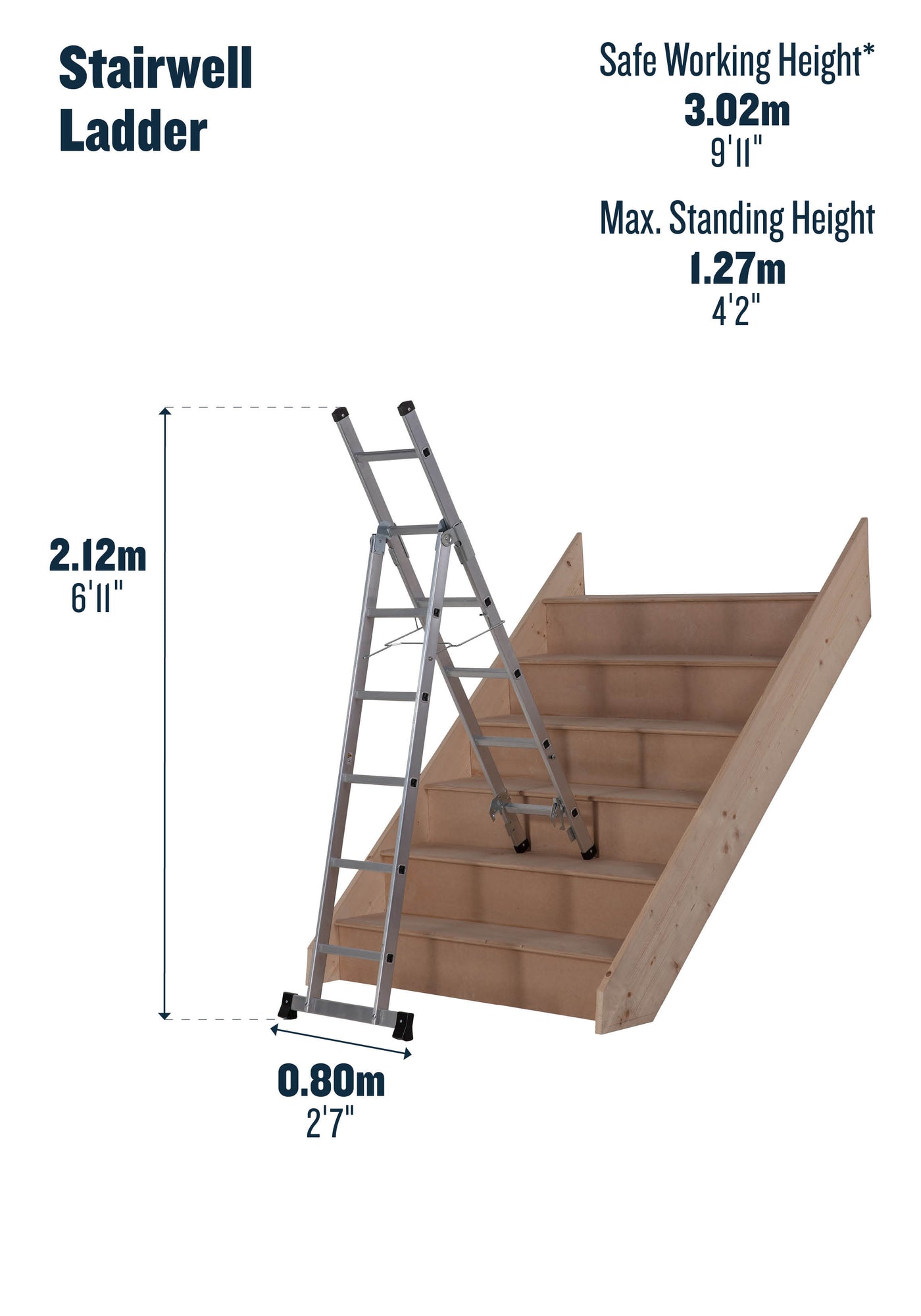 Stairwell Ladder

Safe Working Height*
3.02m
9'11"

Max. Standing Height
1.27m
4'2"

2.12m
6'11"

0.80m
2'7"