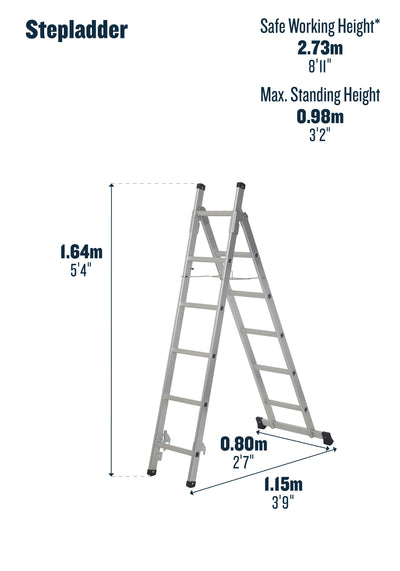 Stepladder

Safe Working Height*
2.73m
8'11"

Max. Standing Height
0.98m
3'2"

1.64m
5'4"

0.80m
2'7"

1.15m
3'9"