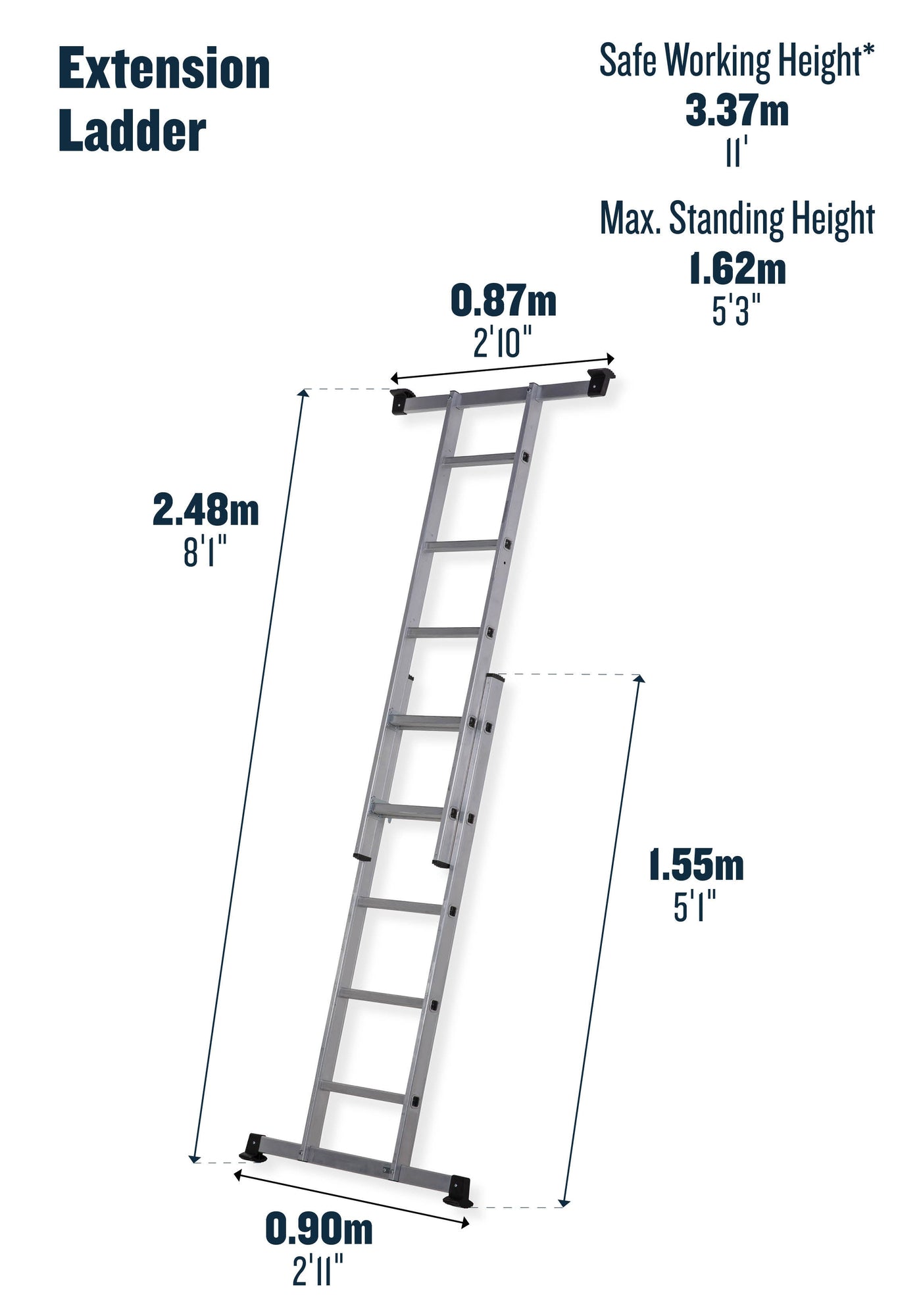 Extension Ladder

Safe Working Height*
3.37m
11'

Max. Standing Height
1.62m
5'3"

0.87m
2'10"

2.48m
8'1"

1.55m
5'1"

0.90m
2'11"