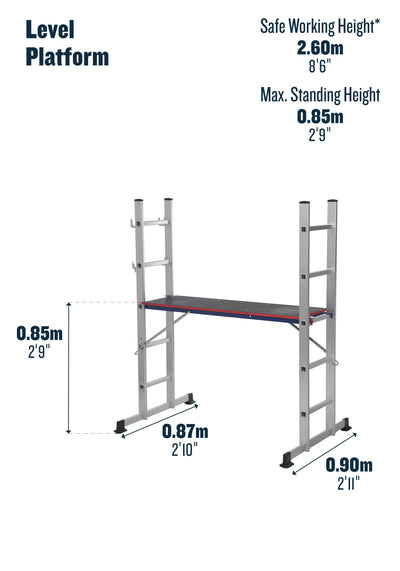 Level Platform

Safe Working Height*
2.60m
8'6"

Max. Standing Height
0.85m
2'9"

0.85m
2'9"

0.87m
2'10"

0.90m
2'11"