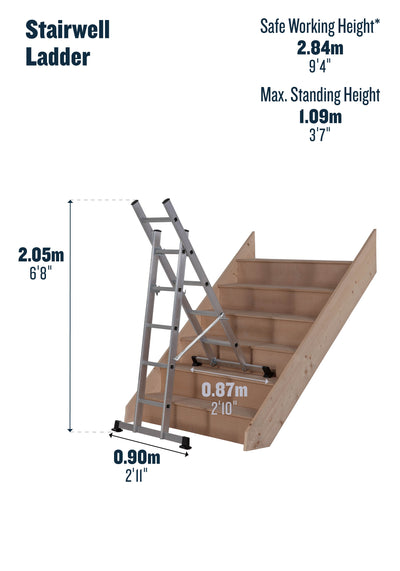 Stairwell Ladder

Safe Working Height*
2.84m
9'4"

Max. Standing Height
1.09m
3'7"

2.05m
6'8"

0.87m
2'10"

0.90m
2'11"