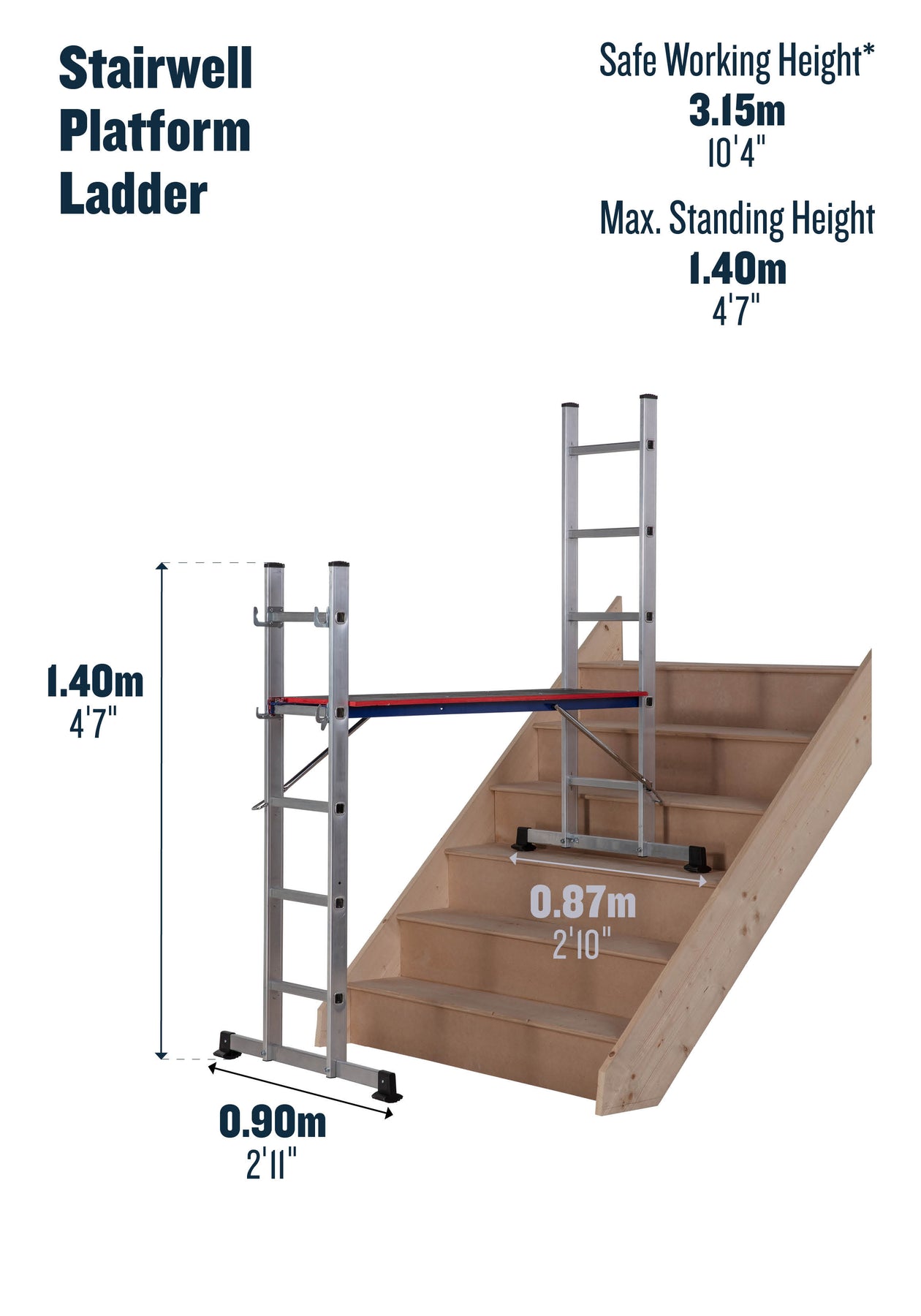 Stairwell Platform Ladder

Safe Working Height*
3.15m
10'4"

Max. Standing Height
1.40m
4'7"

1.40m
4'7"

0.87m
2'10"

0.90m
2'11"