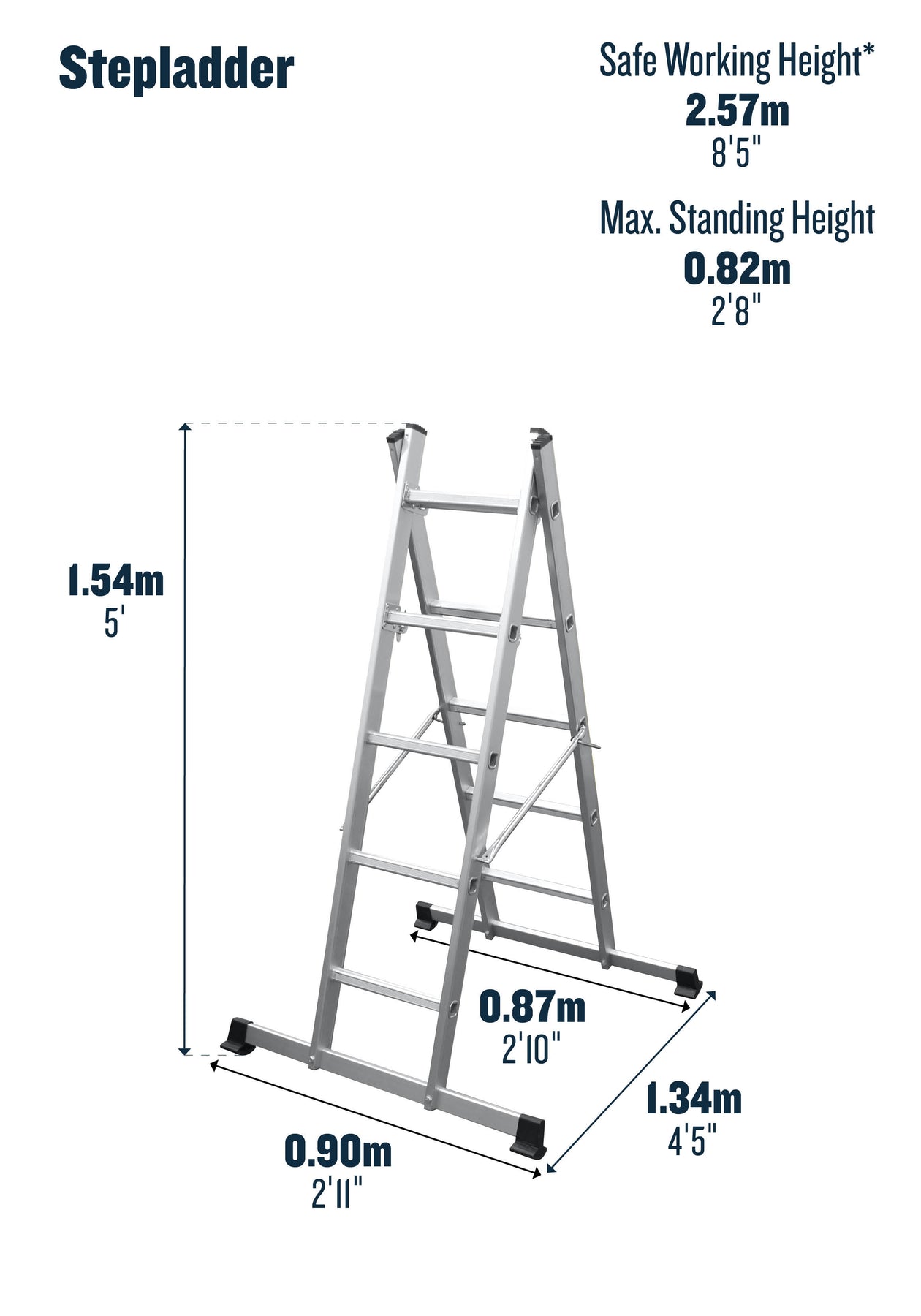 Stepladder

Safe Working Height*
2.57m
8'5"

Max. Standing Height
0.82m
2'8"

1.54m
5'

0.87m
2'10"

1.34m
4'5"

0.90m
2'11"