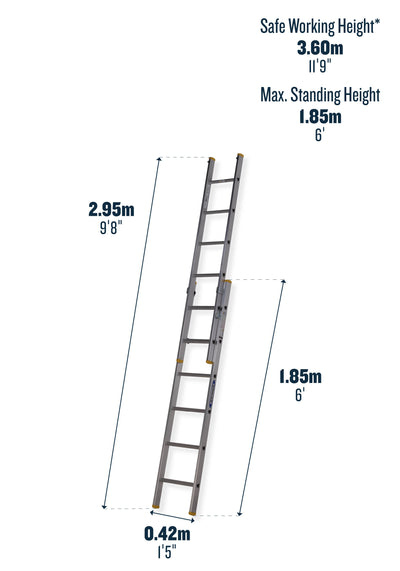 Safe Working Height*
3.60m
11'9"

Max. Standing Height
1.85m
6'

2.95m
9'8"

1.85m
6'

0.42m
1'5"