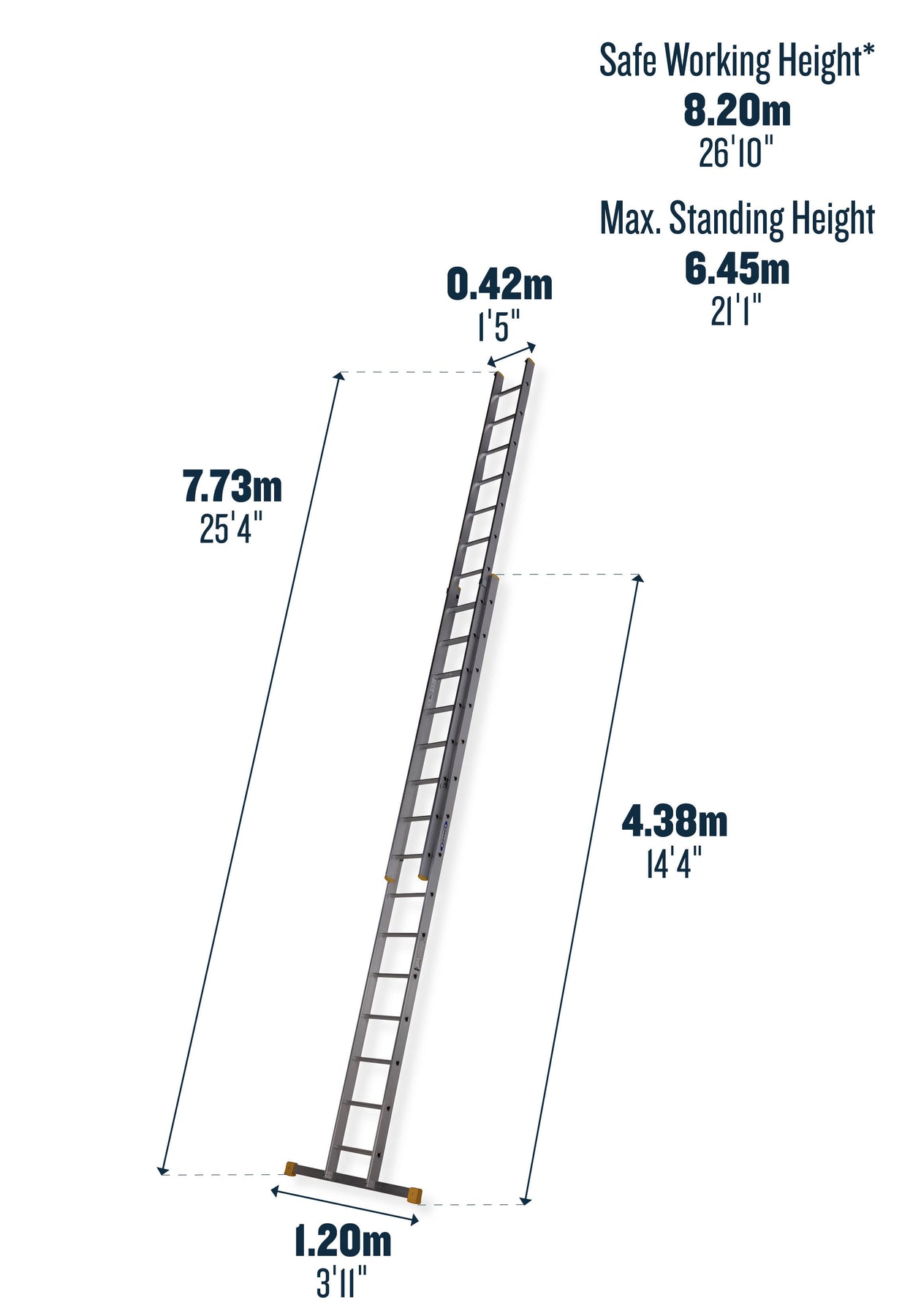 Safe Working Height*
8.20m
26'10"

Max. Standing Height
6.45m
21'1"

0.42m
1'5"

7.73m
25'4"

4.38m
14'4"

1.20m
3'11"